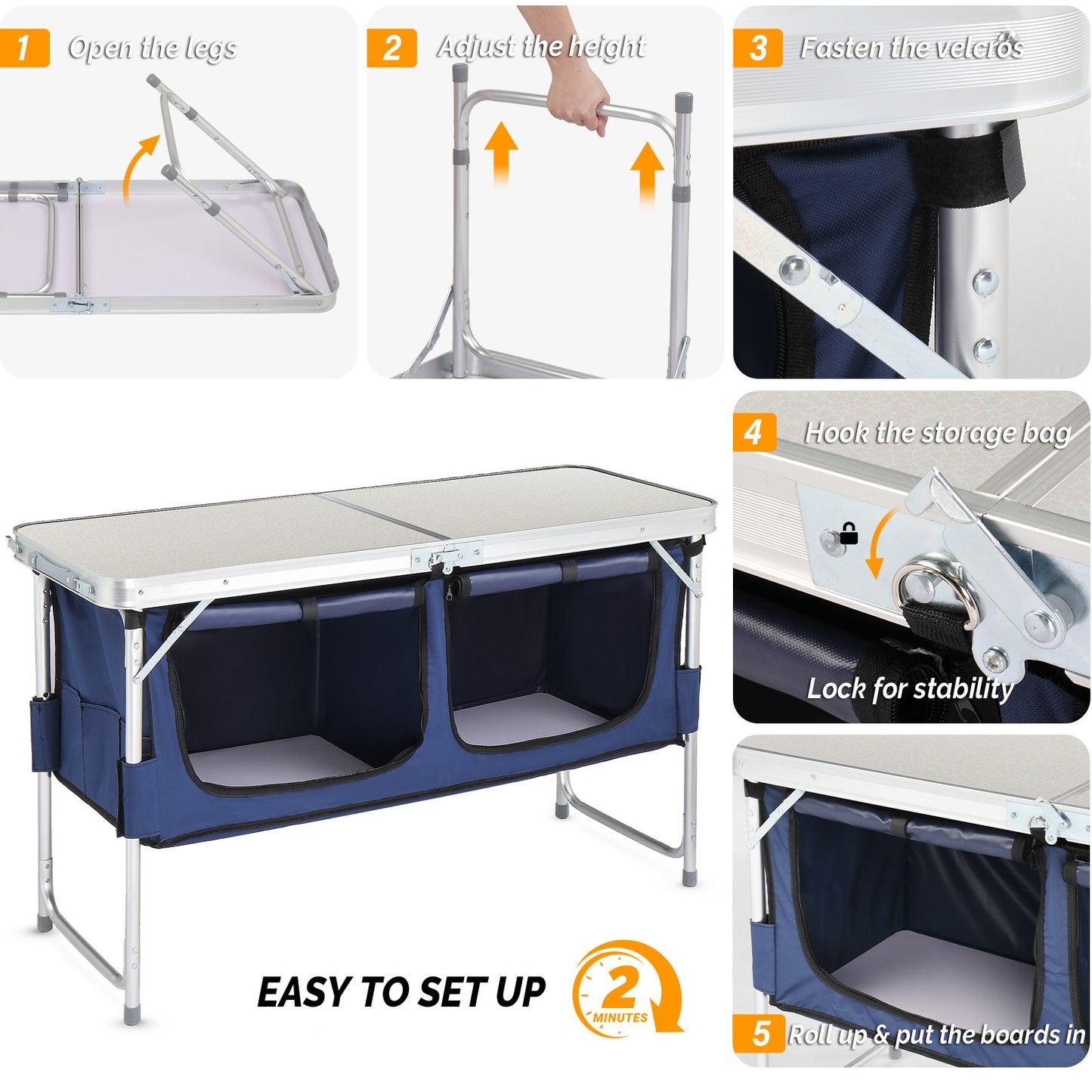 1 Open the legs

2 Adjust the height

3 Fasten the velcros

4 Hook the storage bag

Lock for stability

EASY TO SET UP

2 MINUTES

5 Roll up & put the boards in